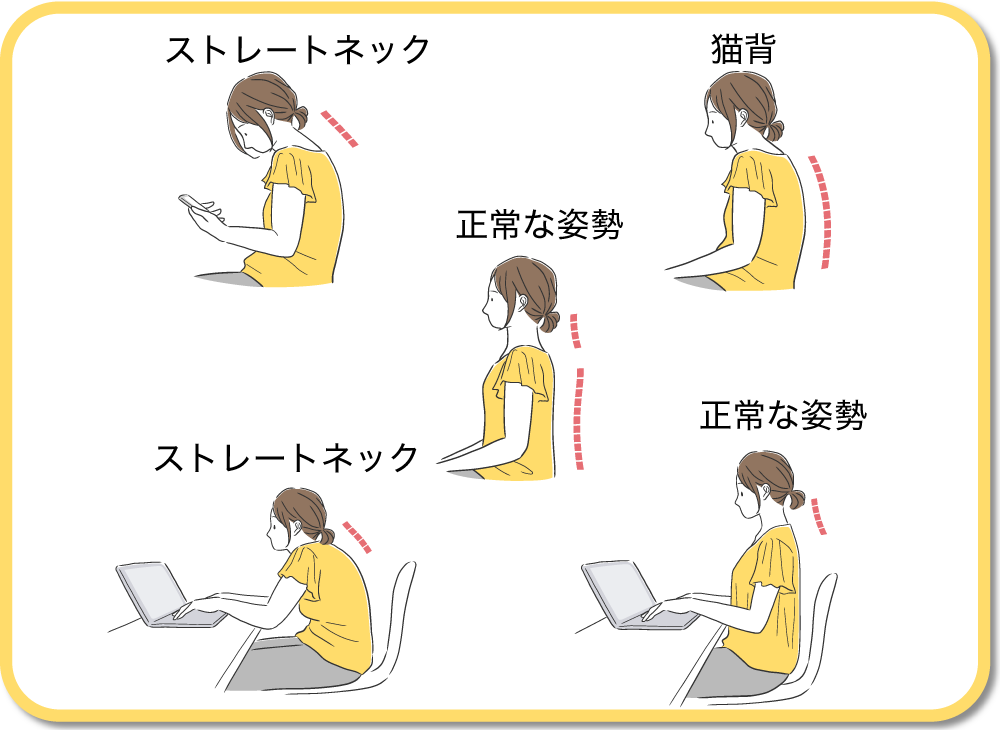 ストレートネック

猫背

正常な姿勢

ストレートネック

正常な姿勢