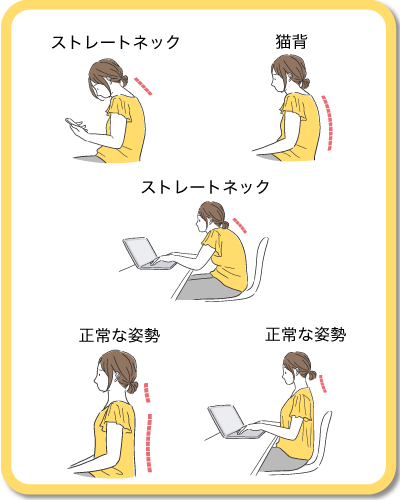 ストレートネック

猫背

ストレートネック

正常な姿勢

正常な姿勢